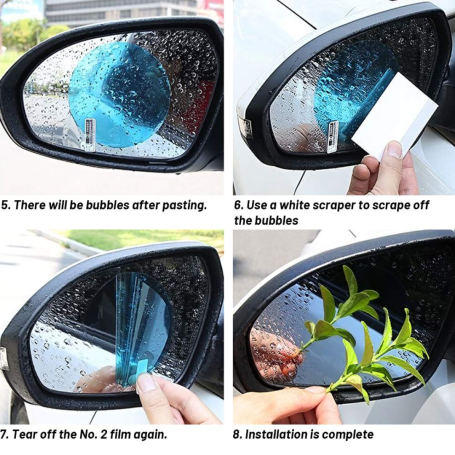 5. There will be bubbles after pasting.

6. Use a white scraper to scrape off the bubbles

7. Tear off the No. 2 film again.

8. Installation is complete